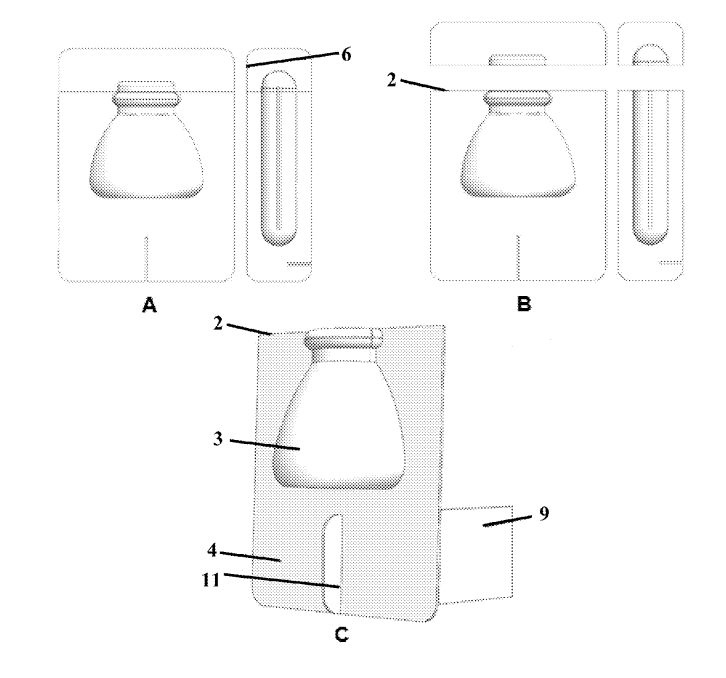 6
2
A
B
2
3
9
4
11
C